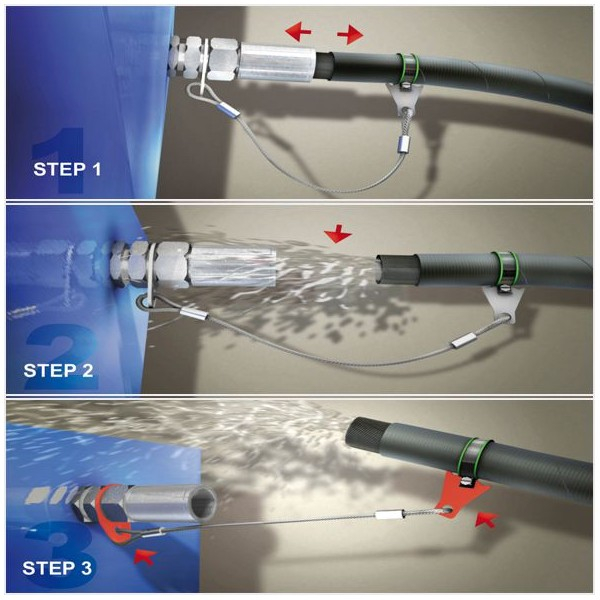 1
STEP 1

2
STEP 2

3
STEP 3